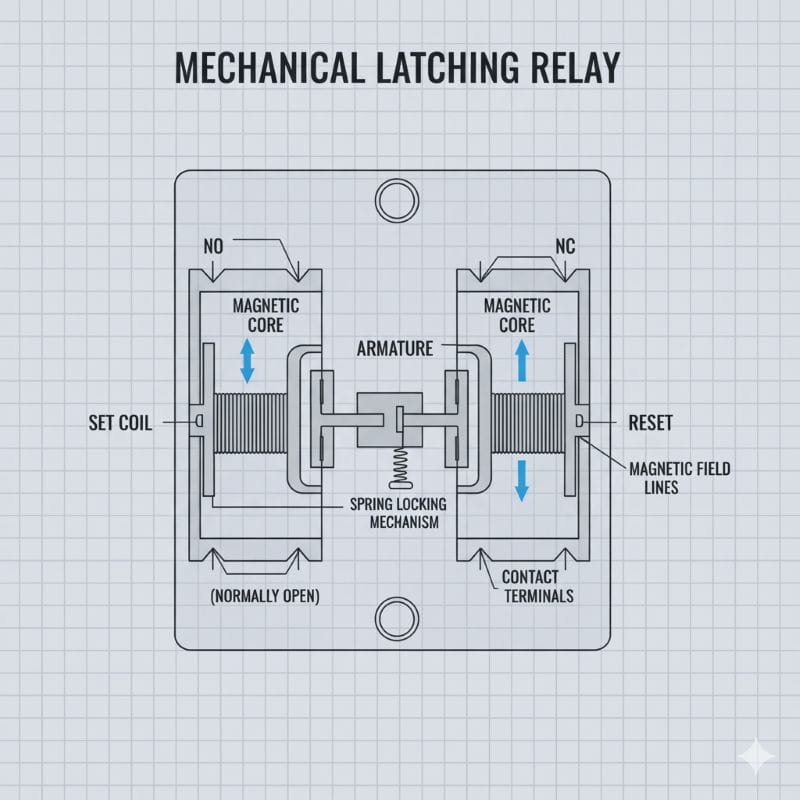 MECHANICAL LATCHING RELAY

NO

NC

MAGNETIC CORE

MAGNETIC CORE

ARMATURE

SET COIL

RESET

MAGNETIC FIELD LINES

SPRING LOCKING MECHANISM

(NORMALLY OPEN)

CONTACT TERMINALS