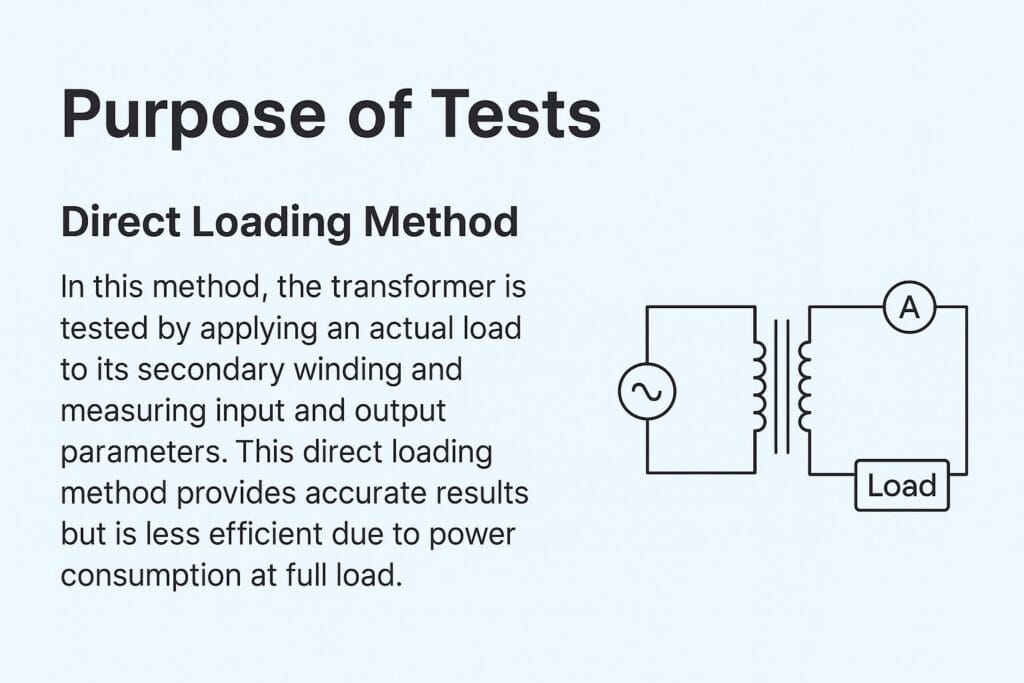 Purpose of Tests

Direct Loading Method

In this method, the transformer is tested by applying an actual load to its secondary winding and measuring input and output parameters. This direct loading method provides accurate results but is less efficient due to power consumption at full load.

A

Load